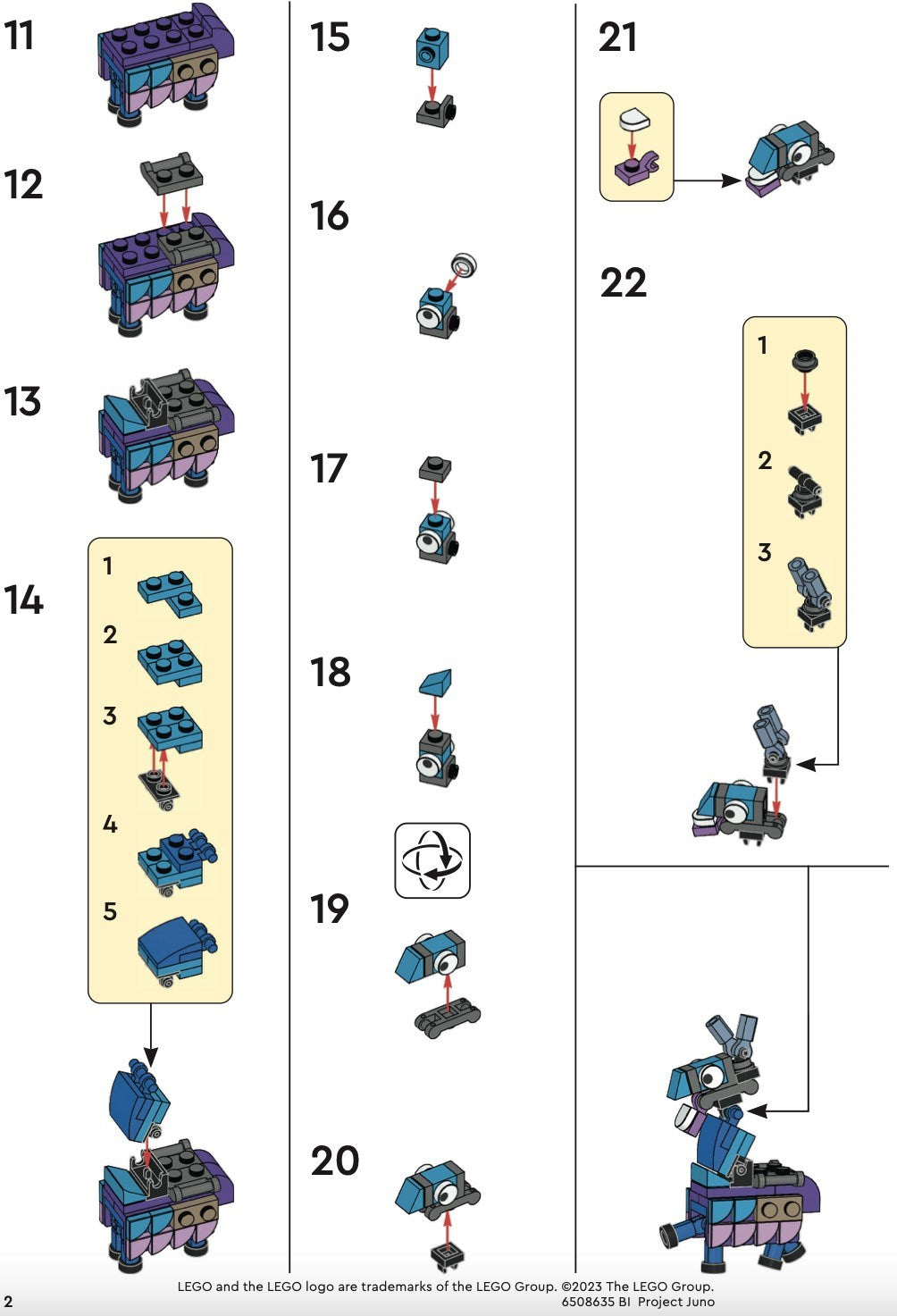 11

12

13

14

1

2

3

4

5

15

16

17

18

19

20

21

22

1

2

3

2

LEGO and the LEGO logo are trademarks of the LEGO Group. ©2023 The LEGO Group.
6508635 BI Project Juno