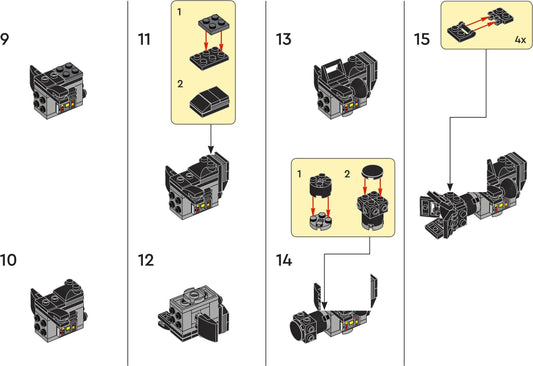 9

10

11

1

2

12

13

1

2

14

15

4x