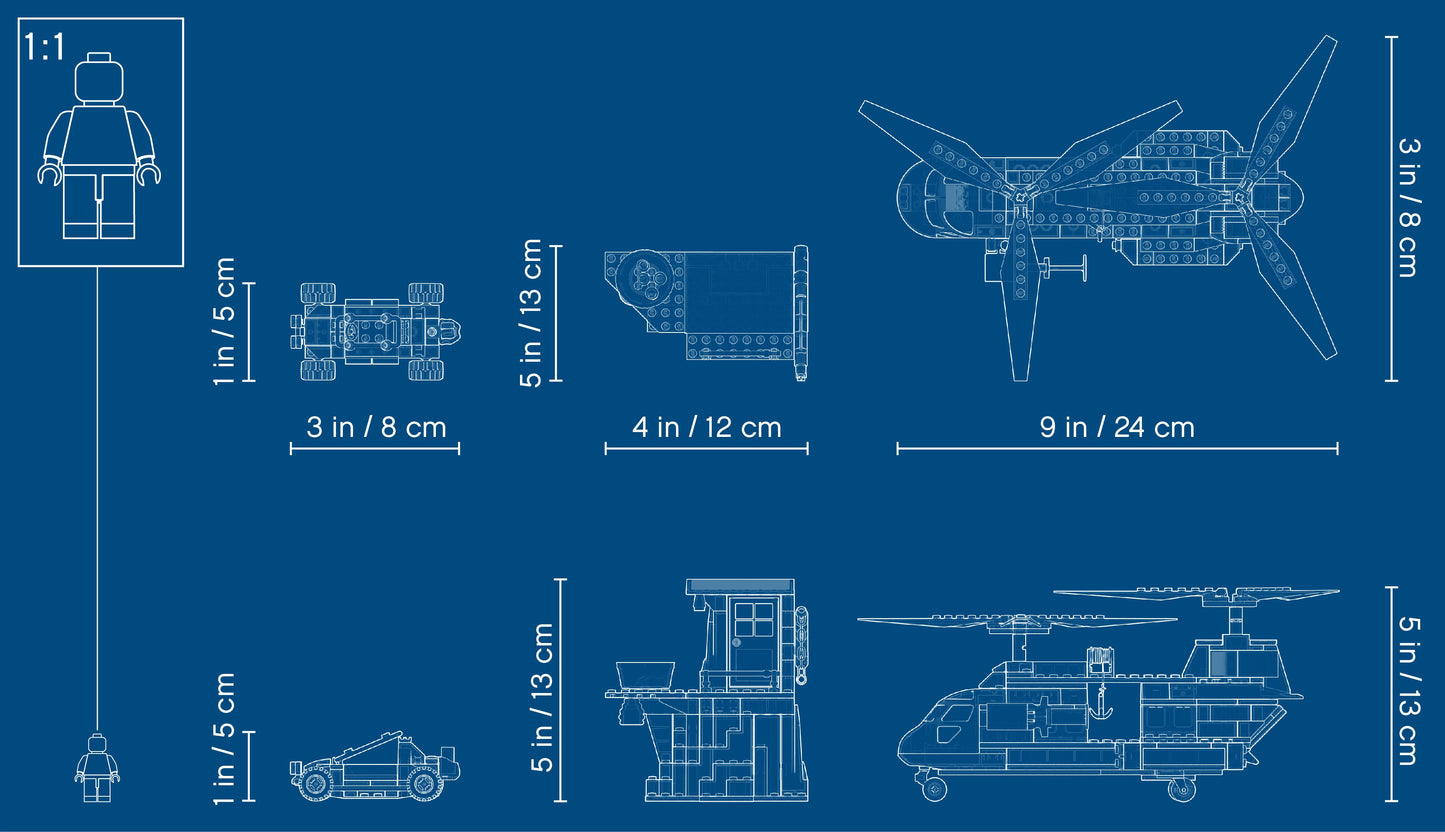 1:1

1 in / 5 cm

3 in / 8 cm

5 in / 13 cm

4 in / 12 cm

9 in / 24 cm

3 in / 8 cm

1 in / 5 cm

5 in / 13 cm

5 in / 13 cm