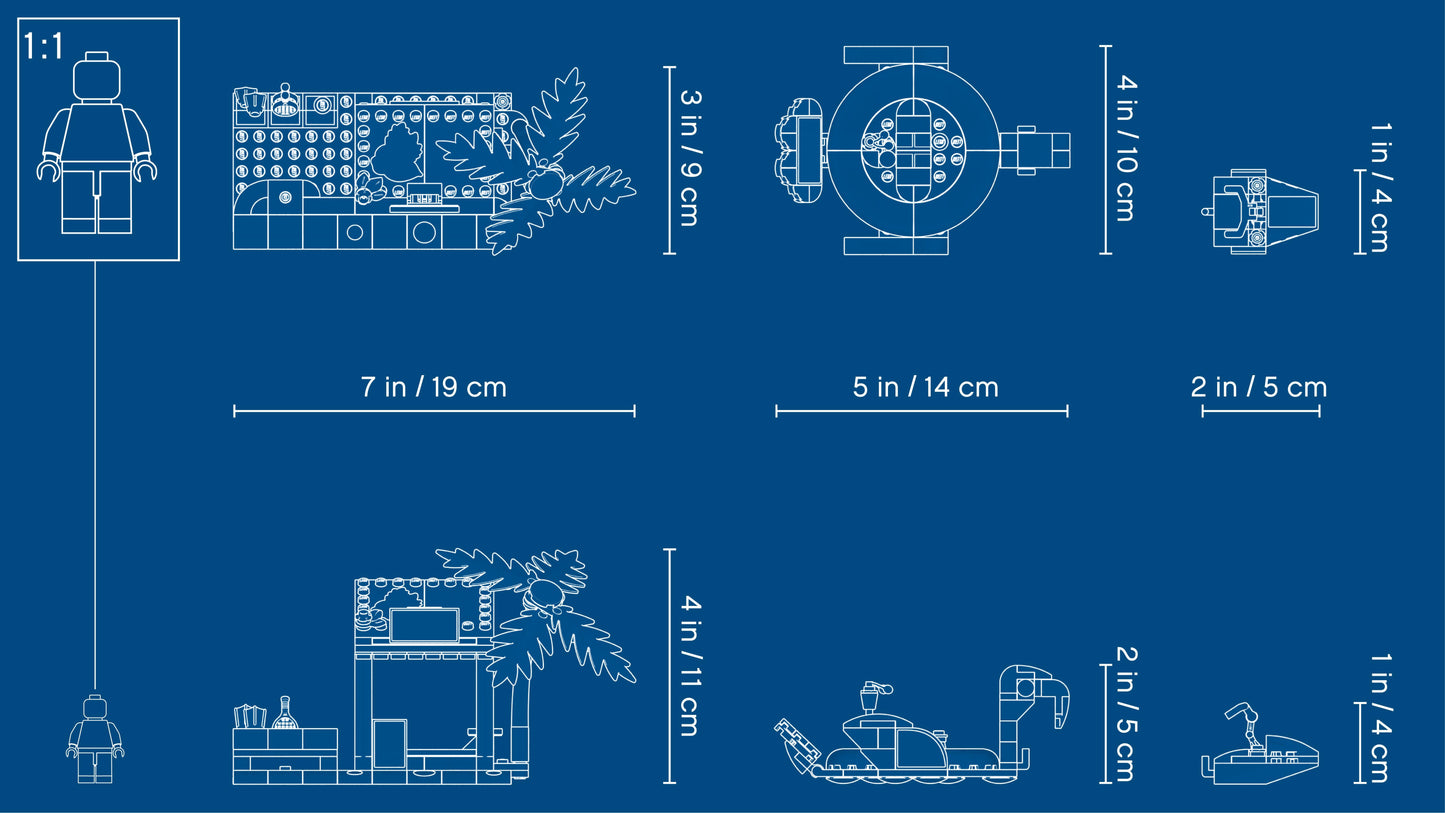 1:1

3 in / 9 cm

4 in / 10 cm

1 in / 4 cm

7 in / 19 cm

5 in / 14 cm

2 in / 5 cm

4 in / 11 cm

2 in / 5 cm

1 in / 4 cm